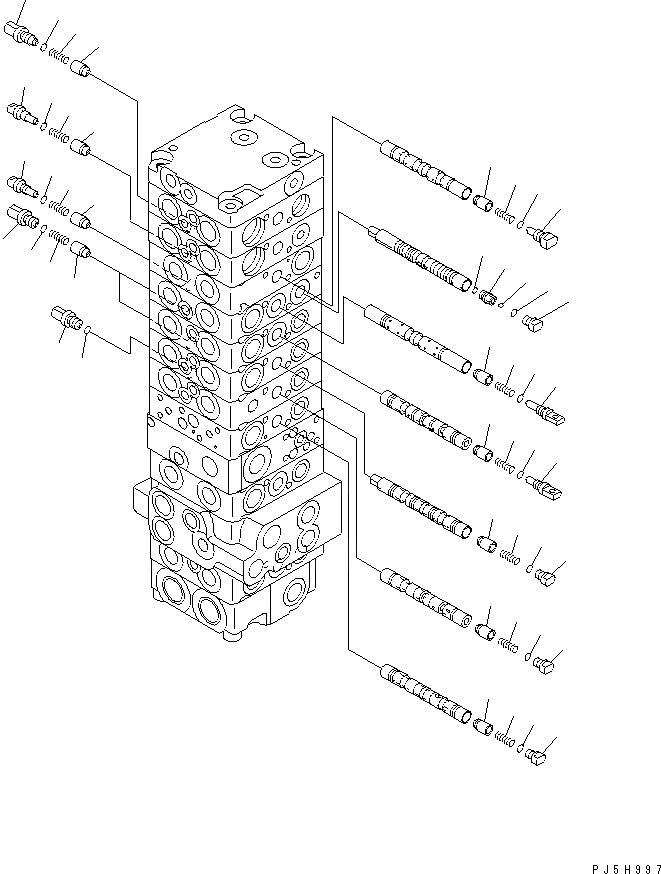 PJ5H997