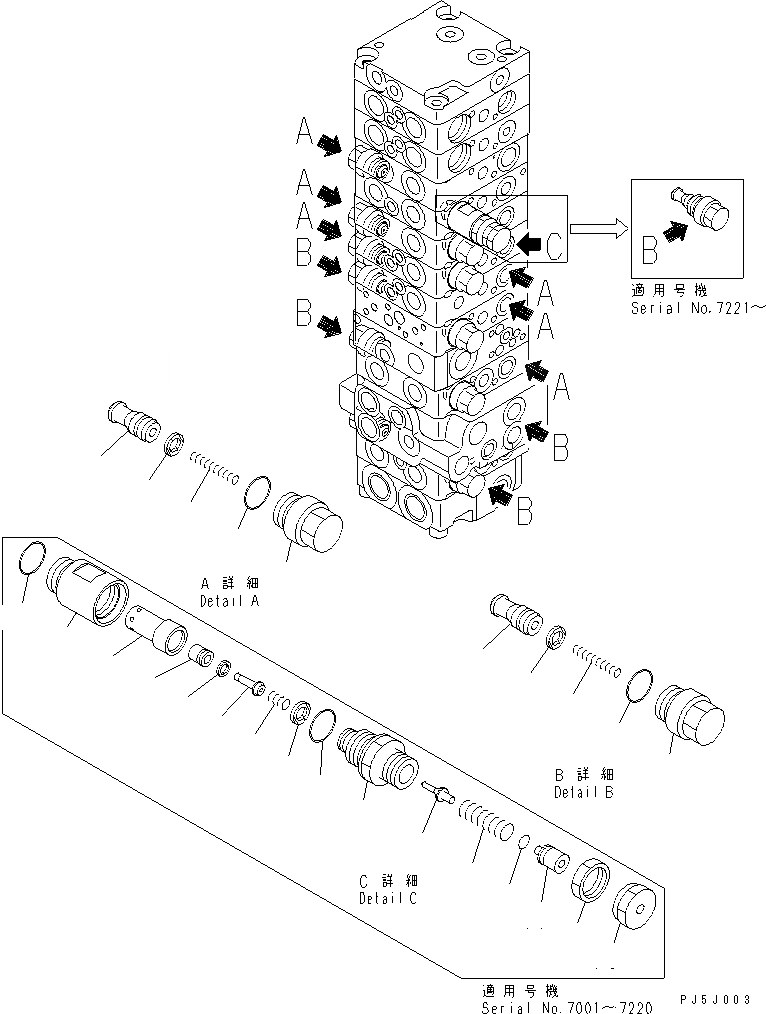 A
A
A
B
B
C
B
適用号機
Serial No.7221～
A
A
A
B
B
A 詳細
Detail A
B 詳細
Detail B
C 詳細
Detail C
適用号機
Serial No.7001～7220
PJ5J003