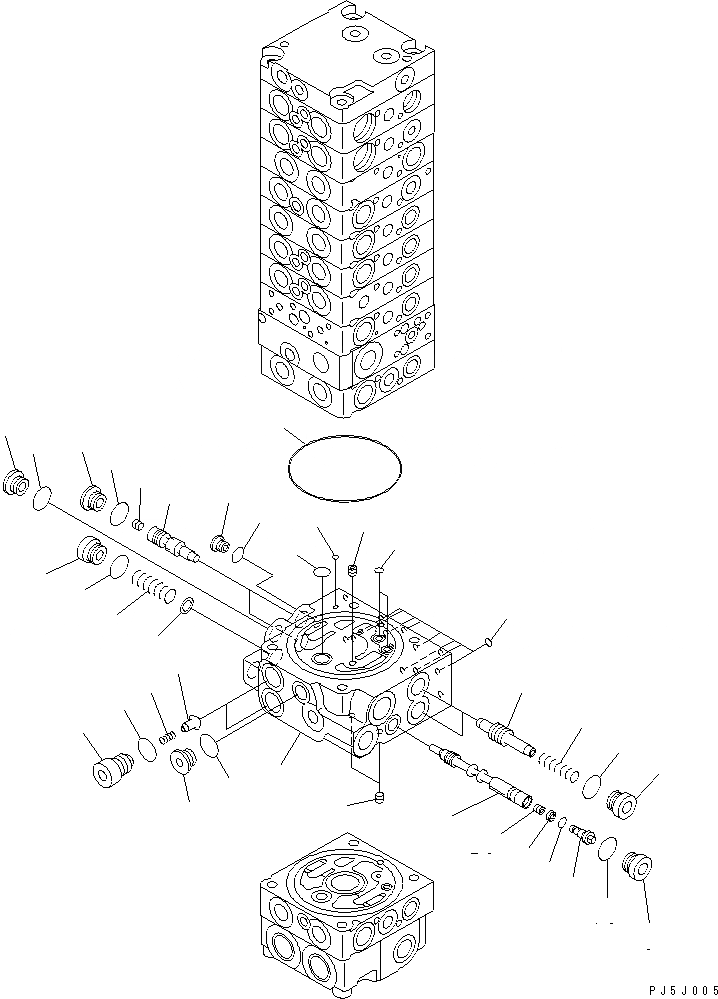 PJ5J005