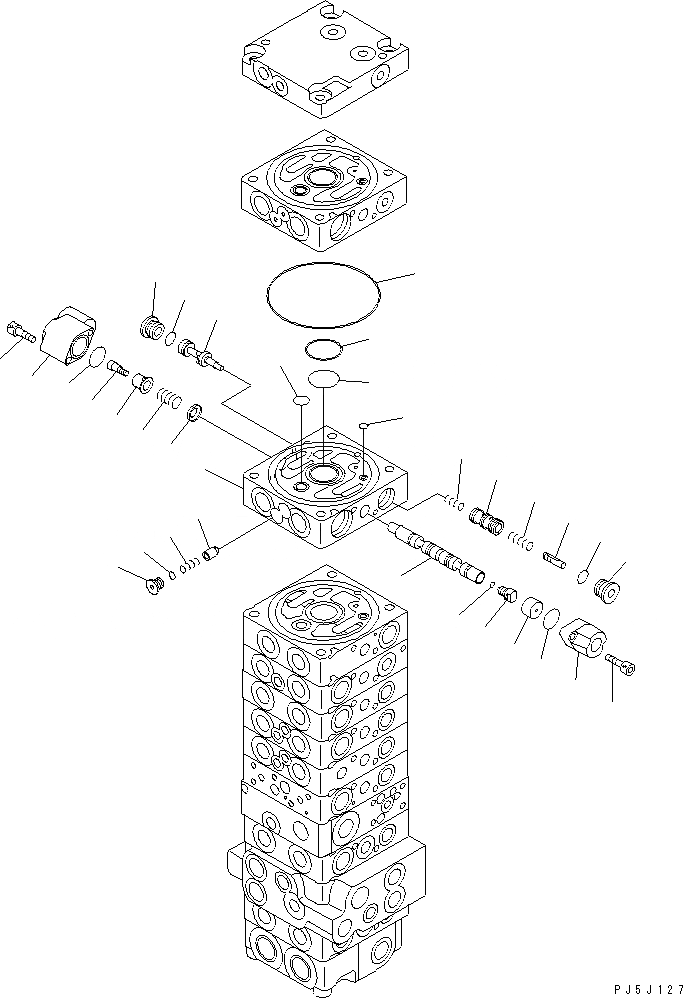 PJ5J127