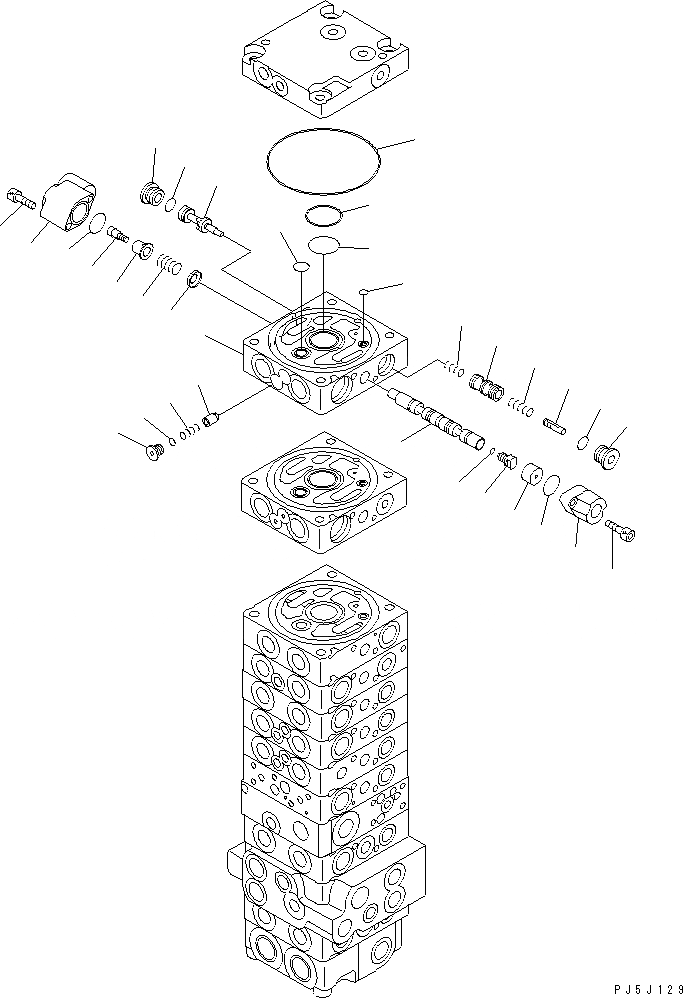 PJ5J129