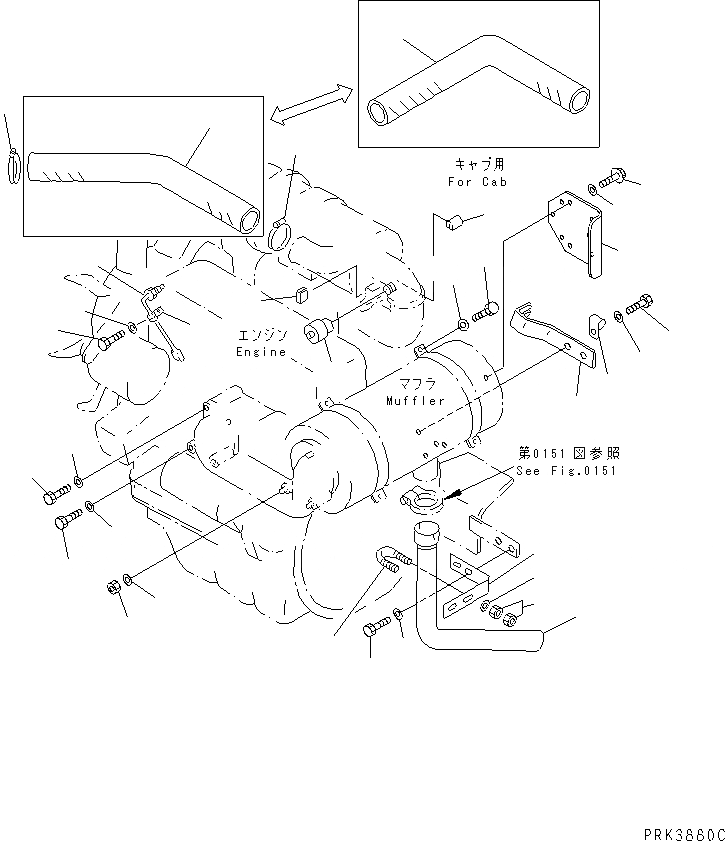 キャブ用
For Cab

エンジン
Engine

マフラ
Muffler

第0151図参照
See Fig.0151

PRK3880C