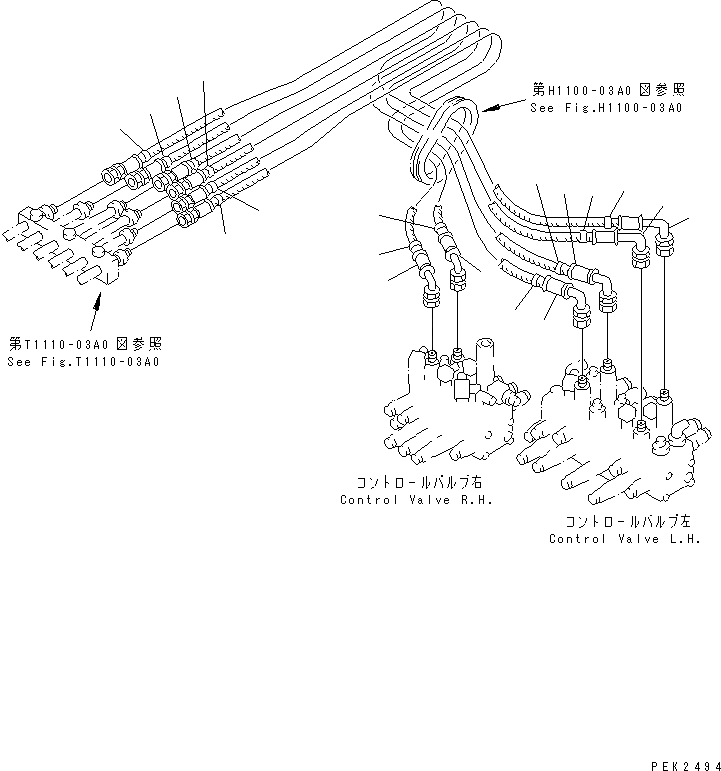 第H1100-03A0 図参照
See Fig.H1100-03A0

第T1110-03A0 図参照
See Fig.T1110-03A0

コントロールバルブ右
Control Valve R.H.

コントロールバルブ左
Control Valve L.H.

PEK2494