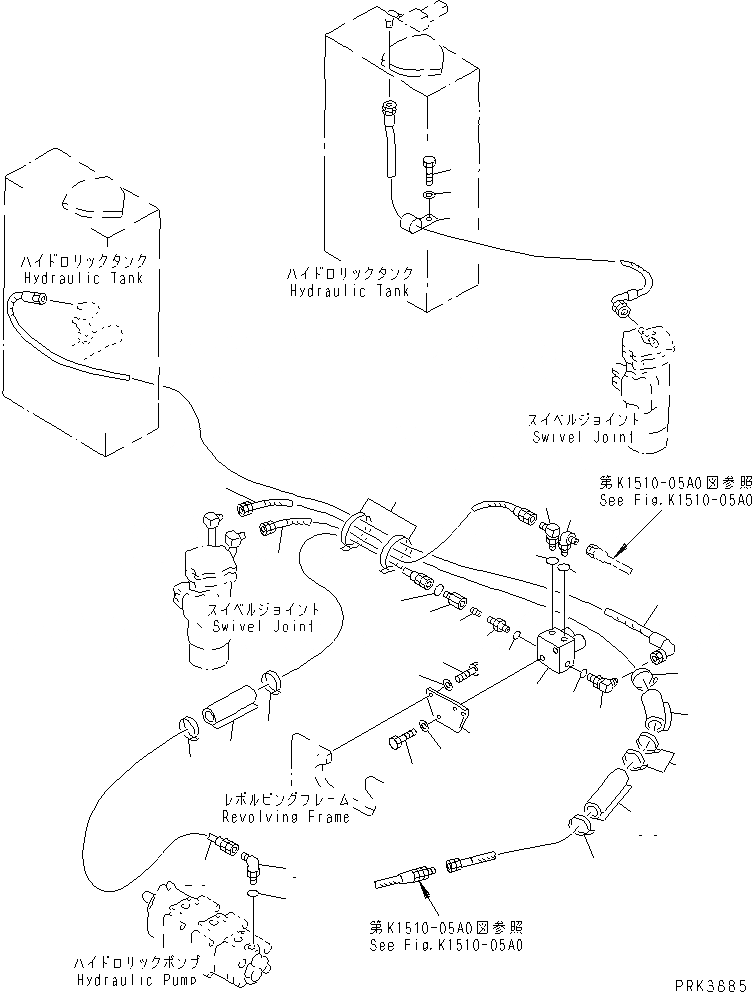 ハイドロリックタンク
Hydraulic Tank

ハイドロリックタンク
Hydraulic Tank

スイベルジョイント
Swivel Joint

第K1510-05A0図参照
See Fig.K1510-05A0

スイベルジョイント
Swivel Joint

レボルビングフレーム
Revolving Frame

第K1510-05A0図参照
See Fig.K1510-05A0

ハイドロリックポンプ
Hydraulic Pump

PRK3885