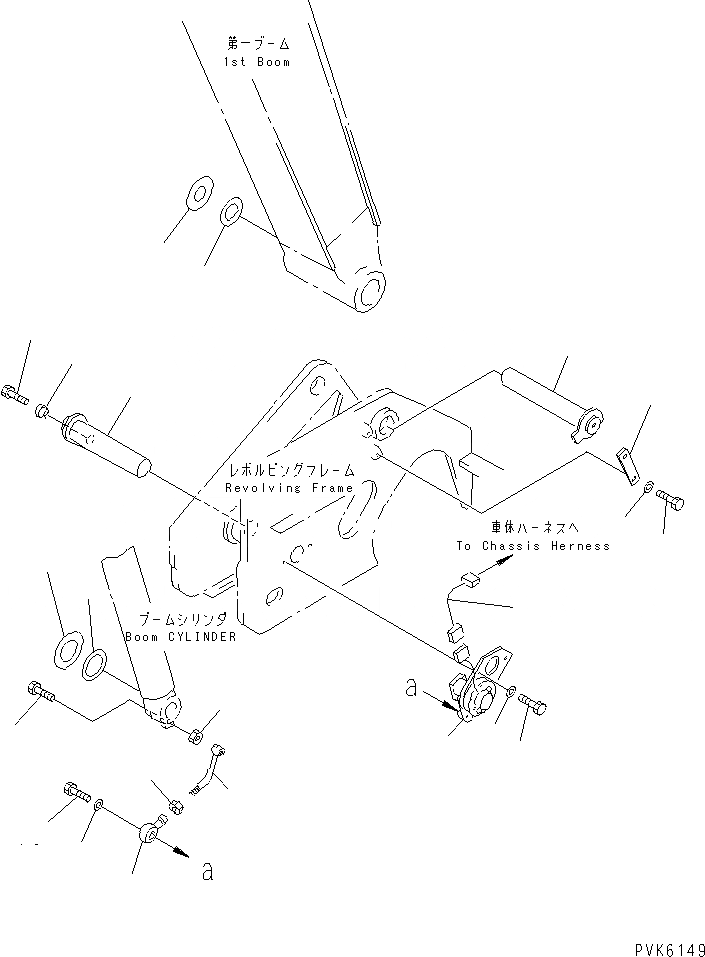 第一ブーム
1st Boom

レボルビングフレーム
Revolving Frame

車体ハーネスへ
To Chassis Herness

ブームシリンダ
Boom CYLINDER

a

a

PVK6149