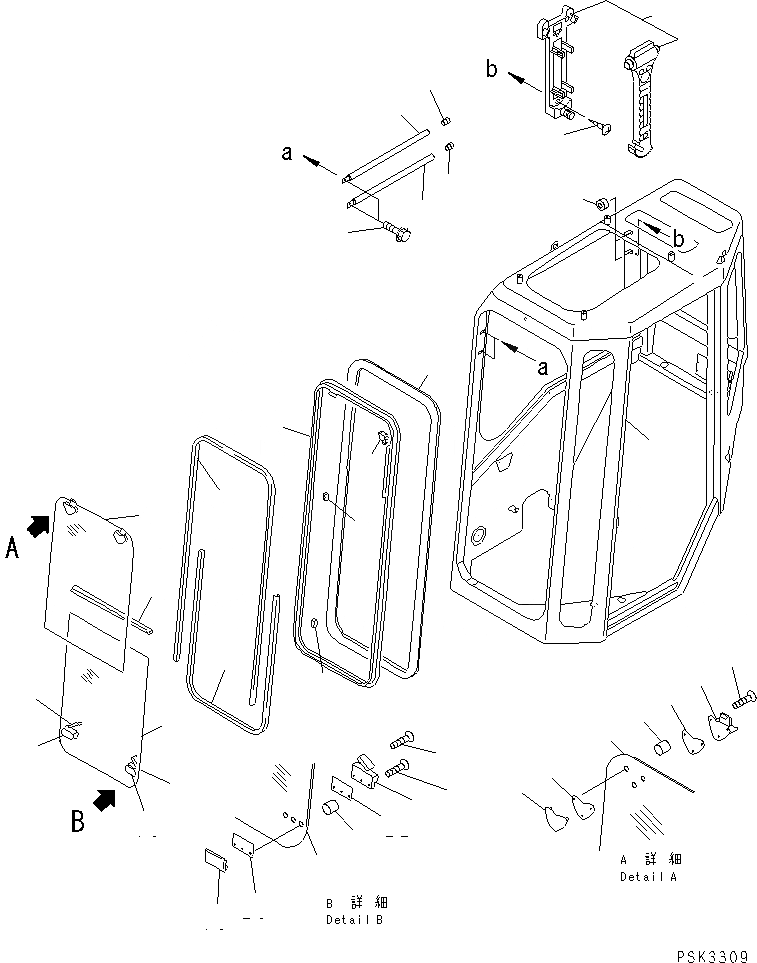 b
a
b
a
A
B
B 詳 細
Detail B
A 詳 細
Detail A
PSK3309