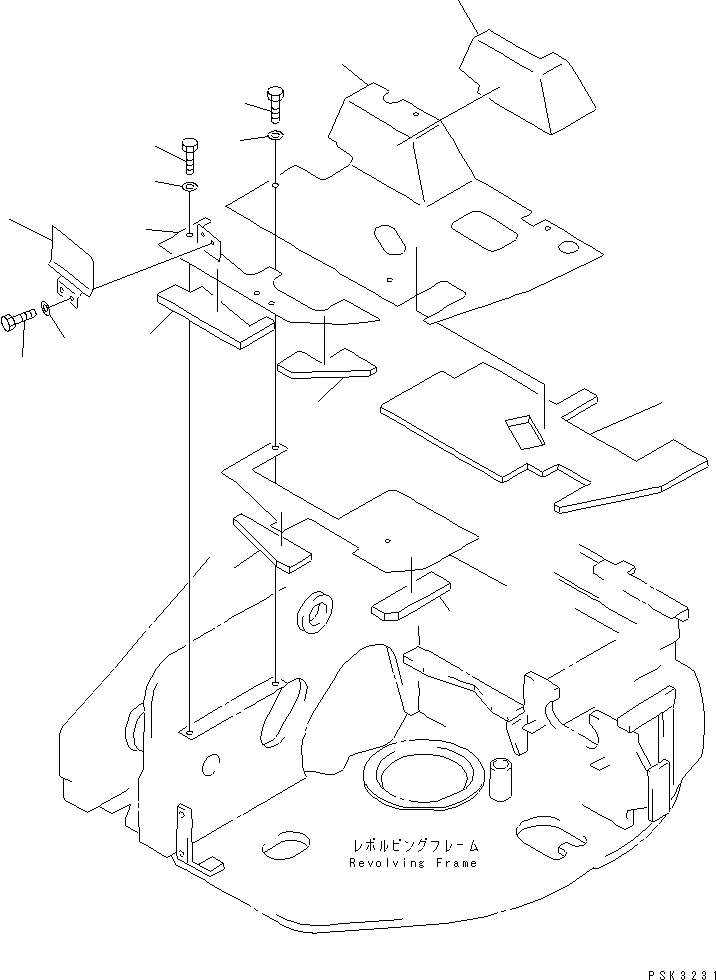 レボルビングフレーム
Revolving Frame

PSK3231