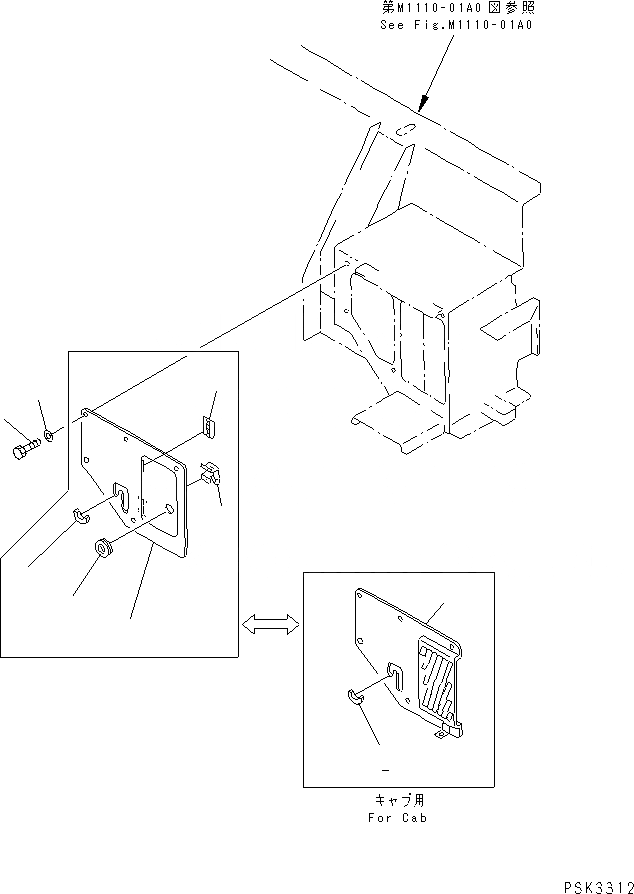 第M1110-01A0図参照
See Fig.M1110-01A0

キャブ用
For Cab

PSK3312