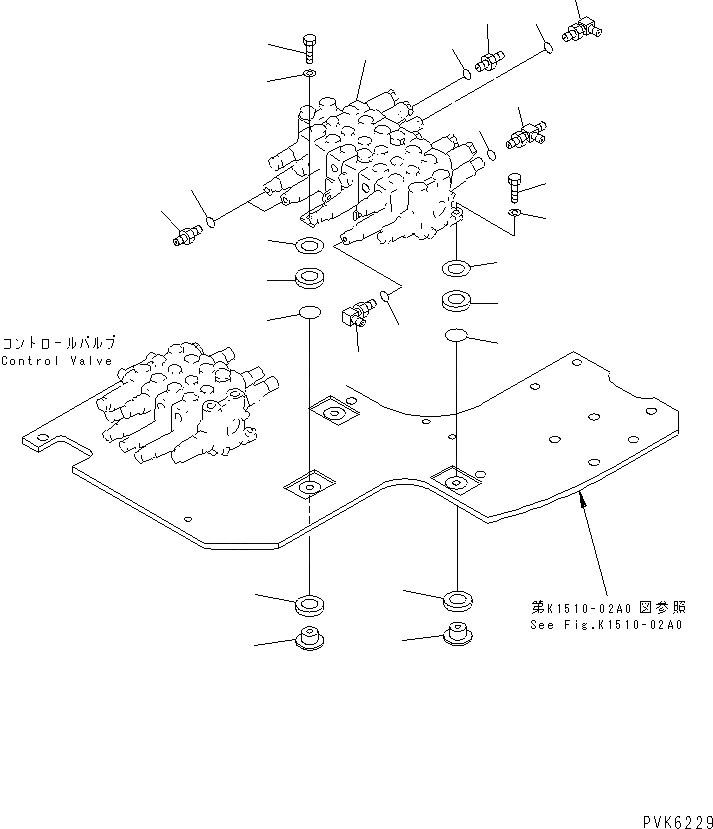 コントロールバルブ
Control Valve

第K1510-02A0 図参照
See Fig.K1510-02A0

PVK6229