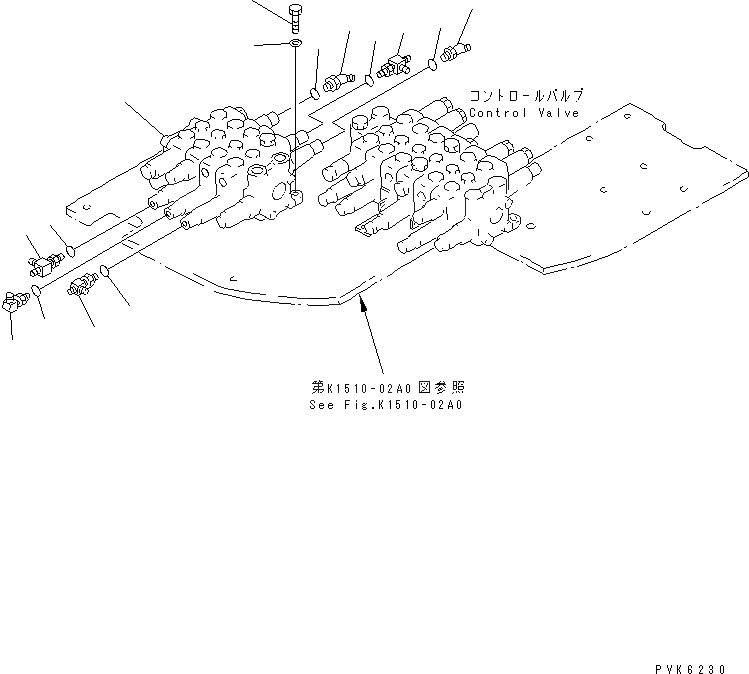 コントロールバルブ
Control Valve

第K1510-02A0図参照
See Fig.K1510-02A0

PVK6230