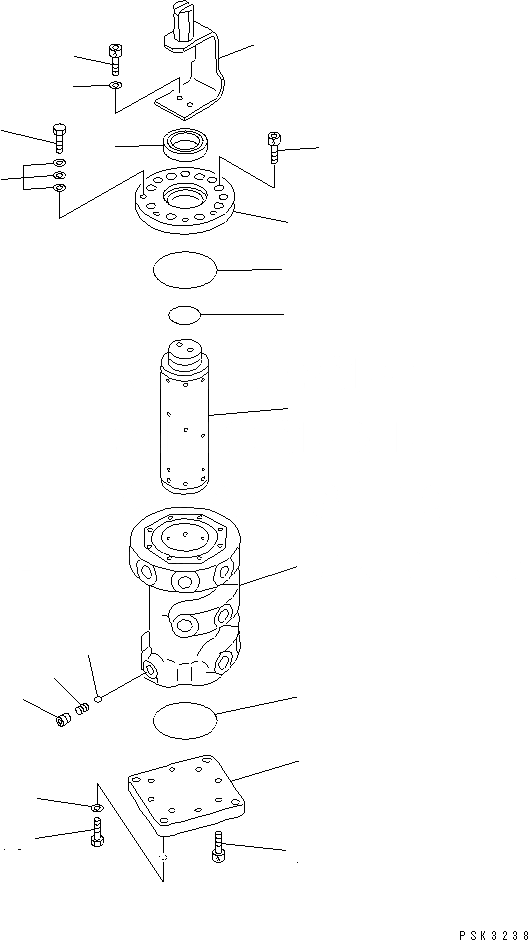 PSK3238