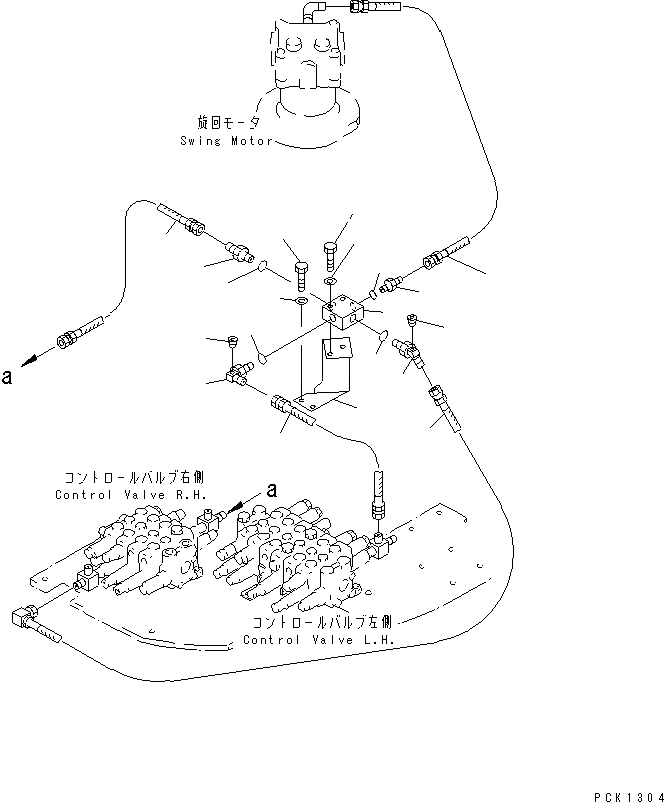 旋回モータ
Swing Motor

a

コントロールバルブ右側
Control Valve R.H.

a

コントロールバルブ左側
Control Valve L.H.

PCK1304