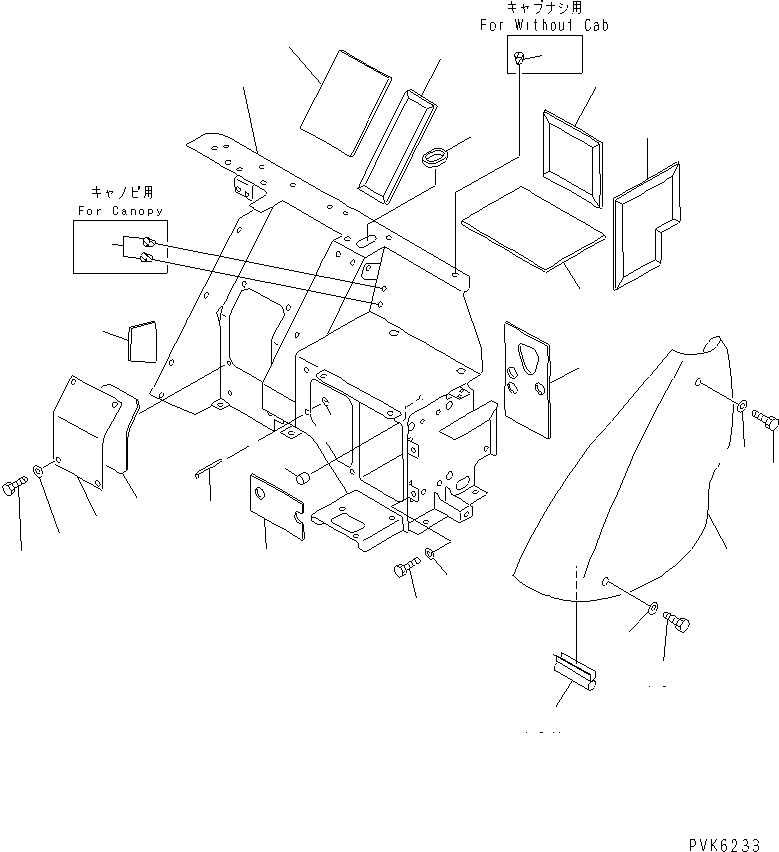 キャブナシ用
For Without Cab

キャノピ用
For Canopy

PVK6233