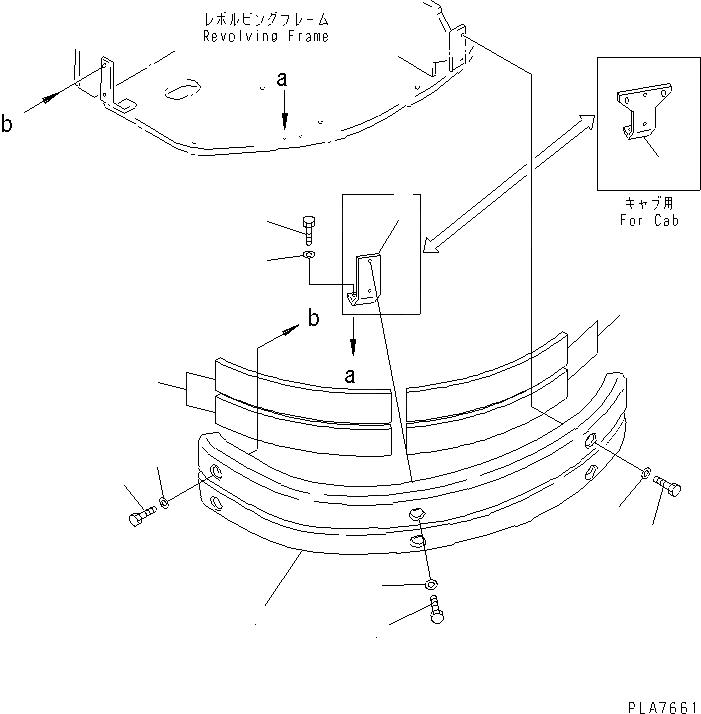 レボルビングフレーム
Revolving Frame

a

b

キャブ用
For Cab

b

a

PLA7661