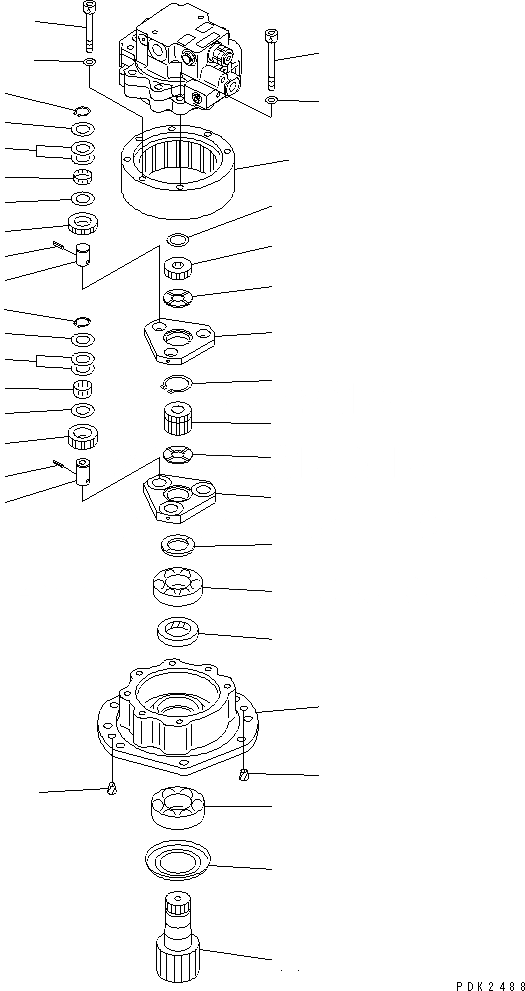 PDK2488