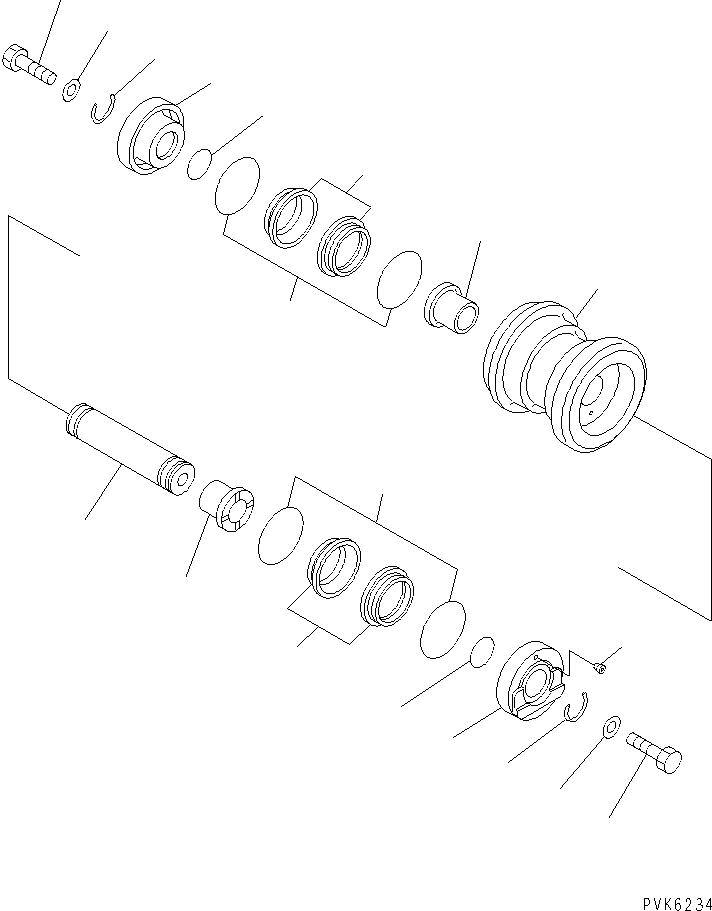 PVK6234