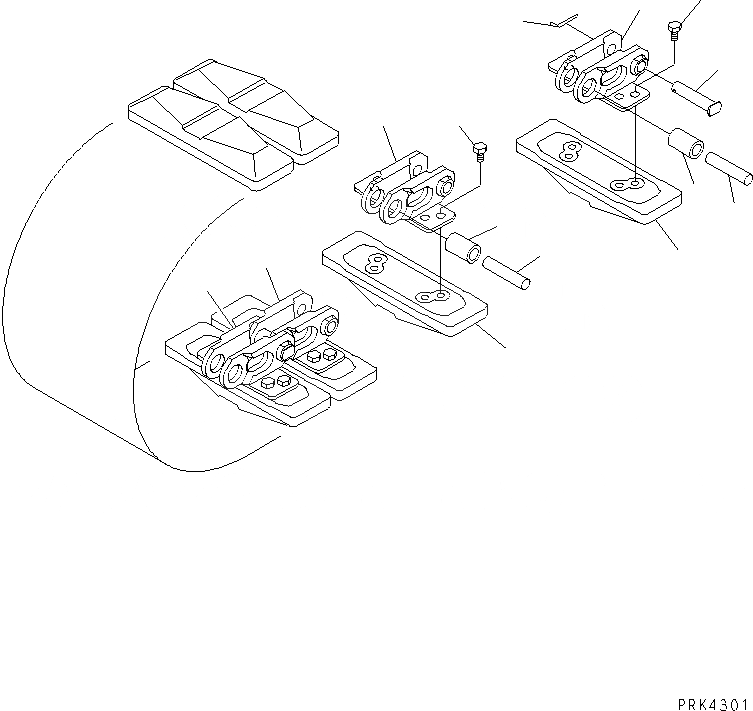 PRK4301