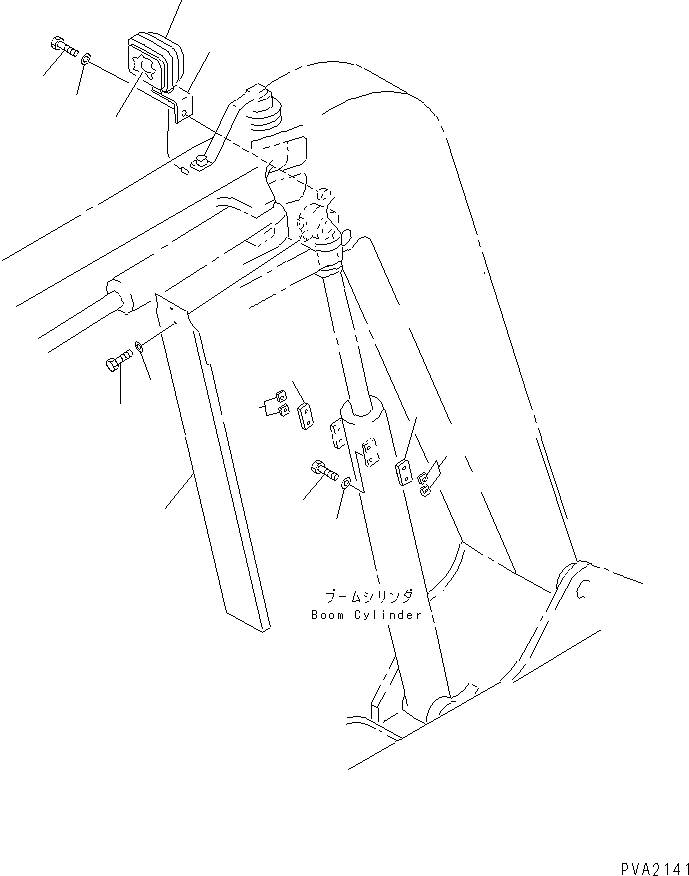 ブームシリンダ
Boom Cylinder

PVA2141