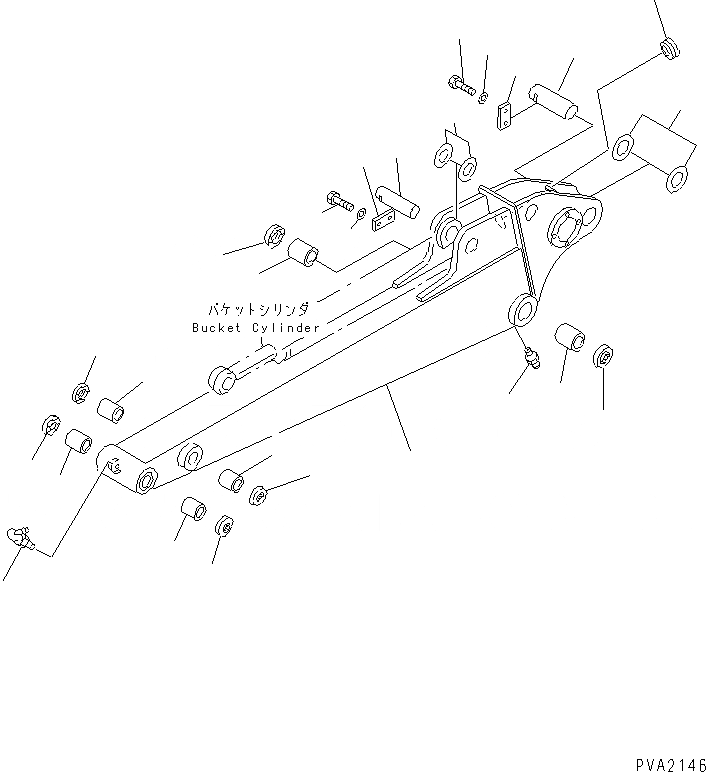 バケットシリンダ
Bucket Cylinder

PVA2146