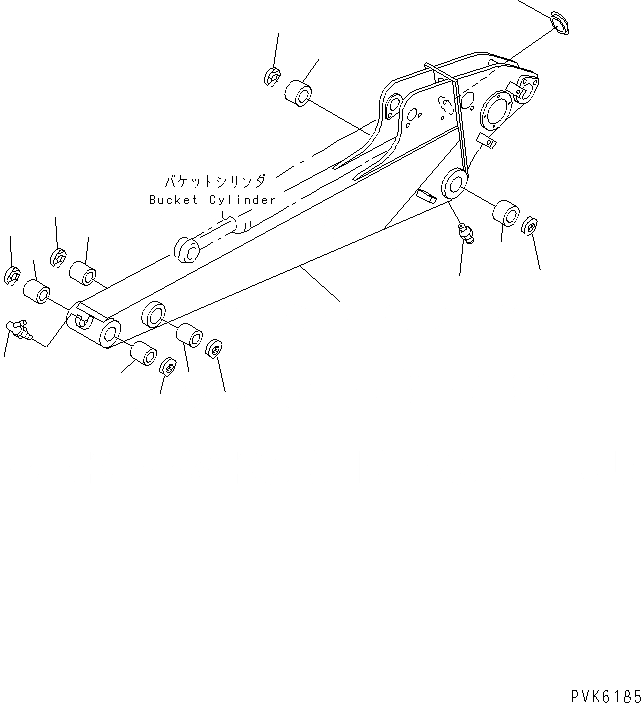 バケットシリンダ
Bucket Cylinder

PVK6185