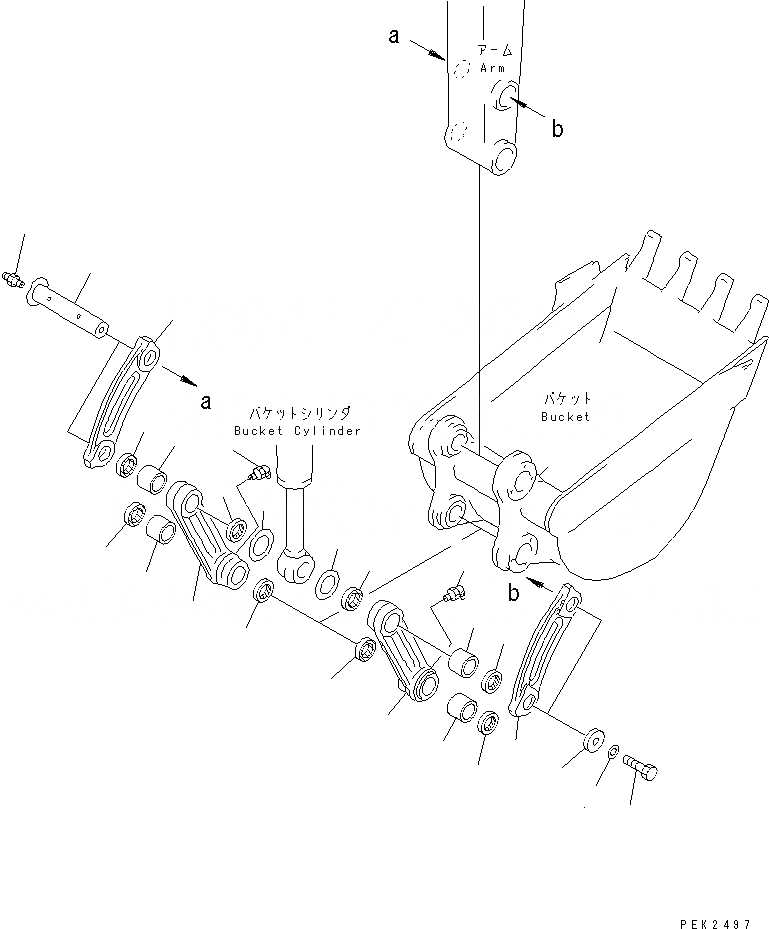 a
アーム
Arm
b
a
バケットシリンダ
Bucket Cylinder
バケット
Bucket
b
PEK2497