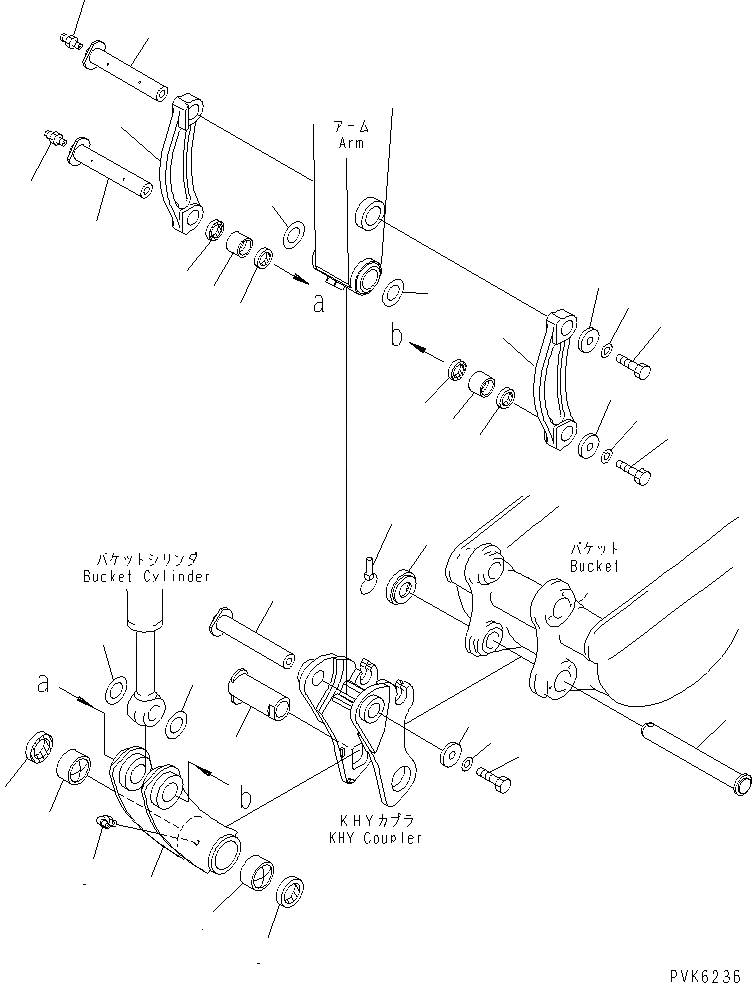 アーム
Arm

a

b

バケットシリンダ
Bucket Cylinder

バケット
Bucket

a

b

KHYカプラ
KHY Coupler

PVK6236