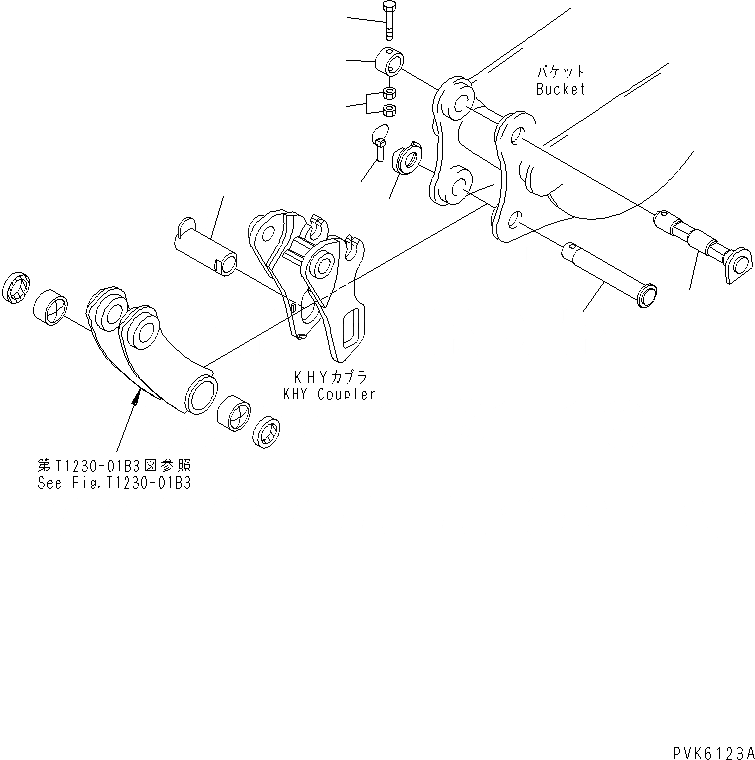 バケット
Bucket

KHYカプラ
KHY Coupler

第T1230-01B3図参照
See Fig.T1230-01B3

PVK6123A