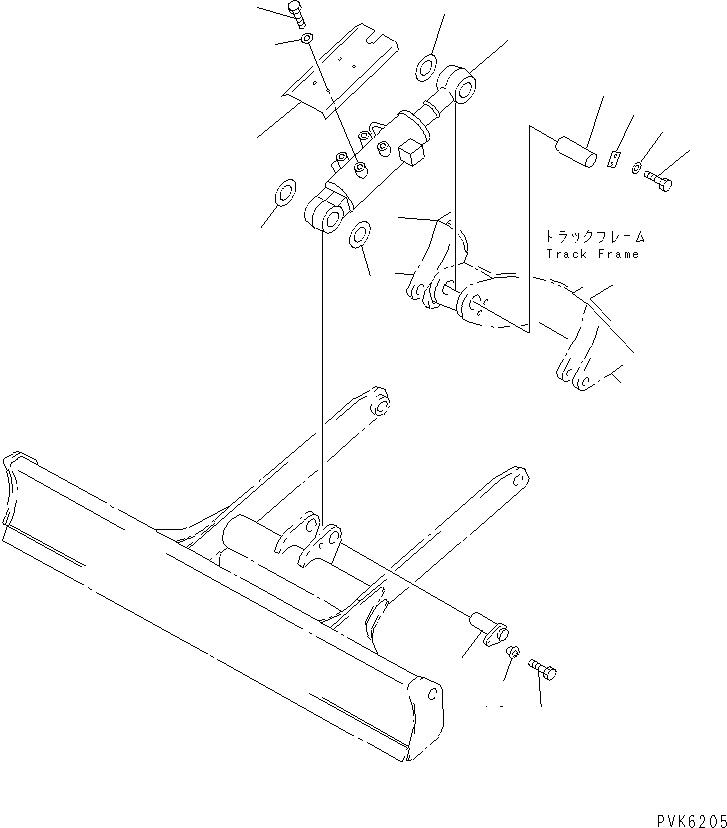 トラックフレーム
Track Frame

PVK6205