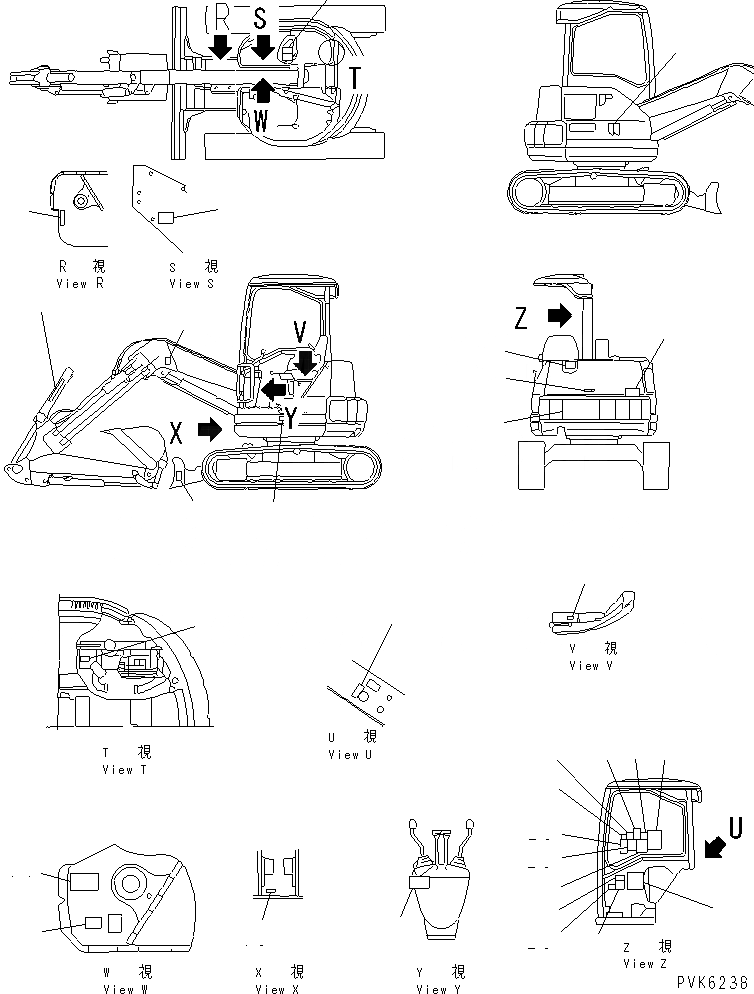 R S
T
W
R 視
View R
S 視
View S
V
X
Y
Z
T 視
View T
U 視
View U
V 視
View V
U
W 視
View W
X 視
View X
Y 視
View Y
Z 視
View Z
PVK6238