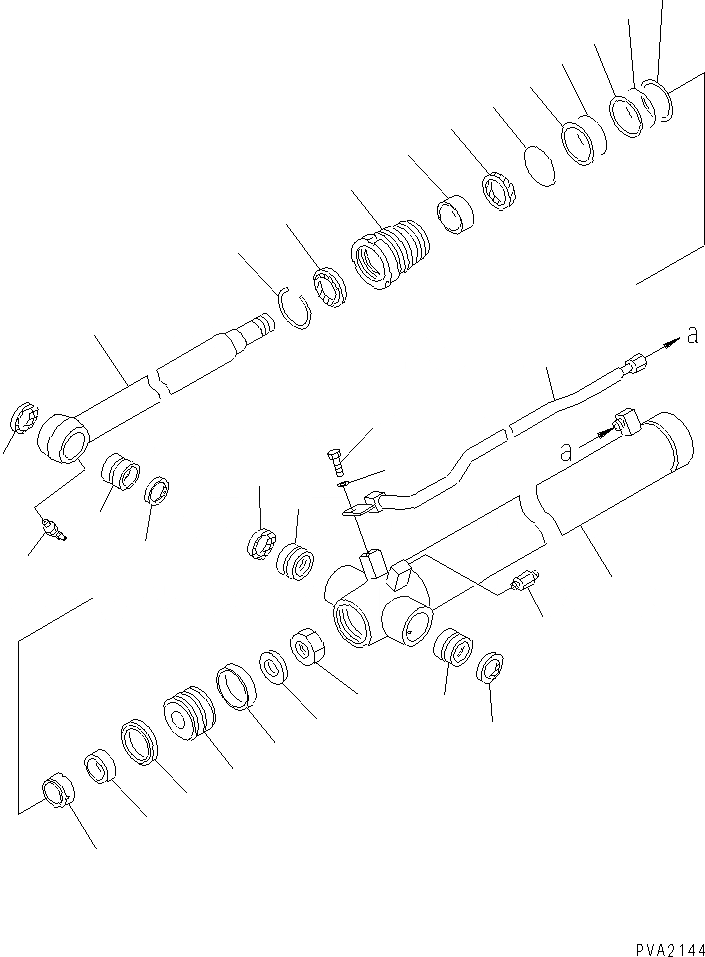 a
a
PVA2144