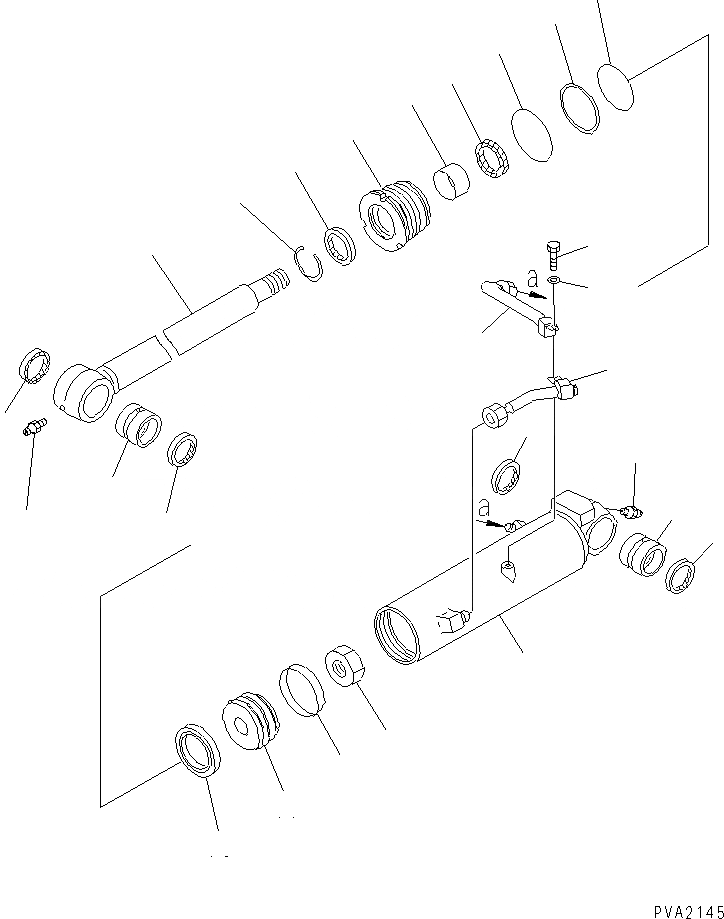 a

a

PVA2145