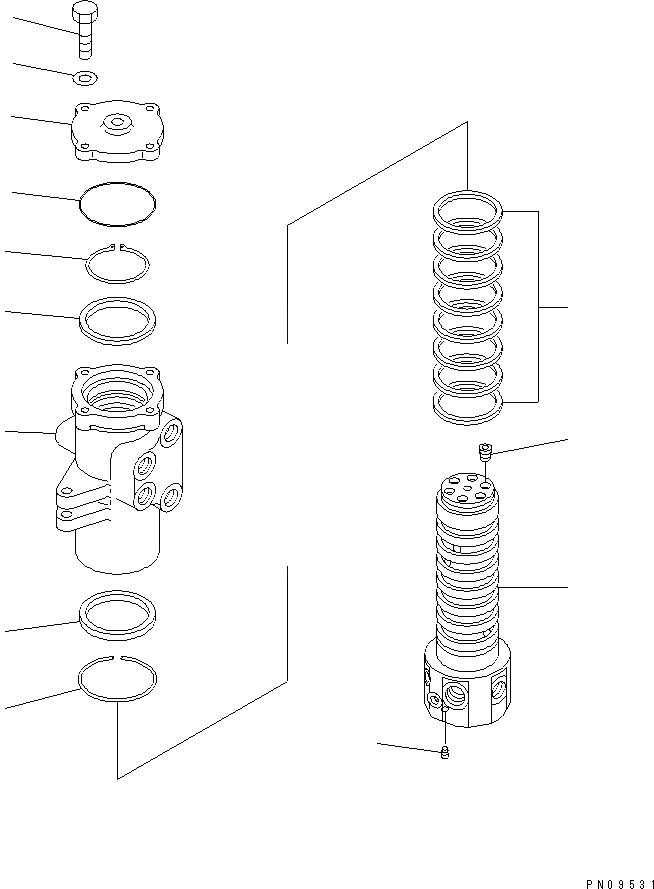 PN09531