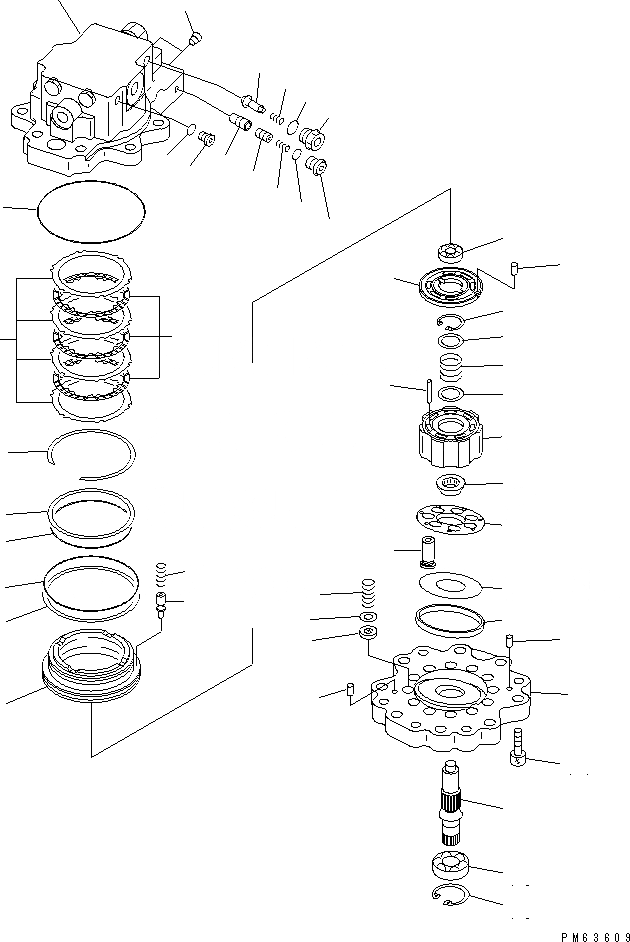 PM63609