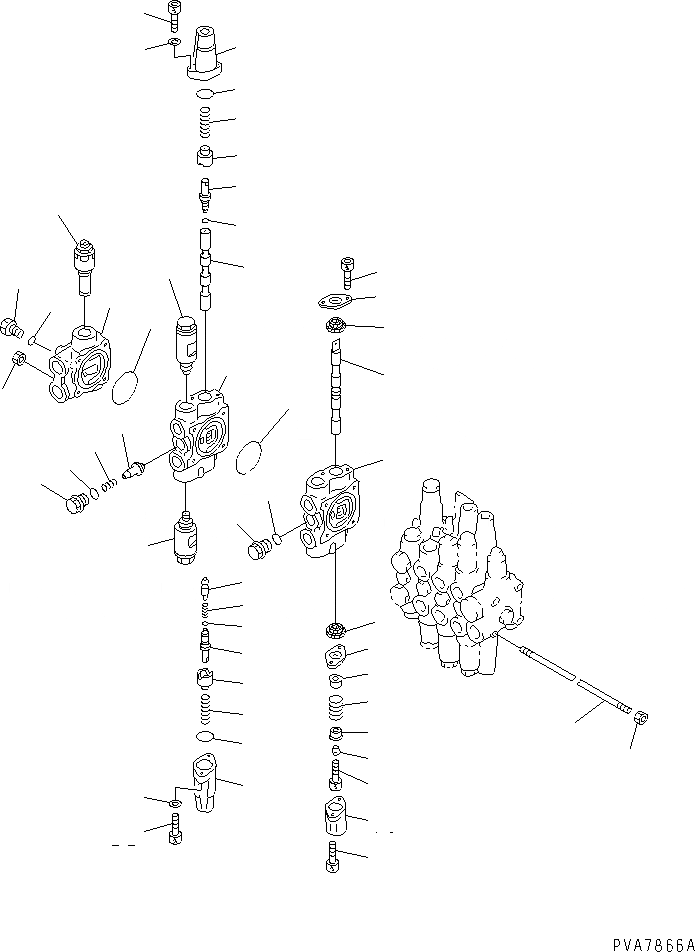 PVA7866A