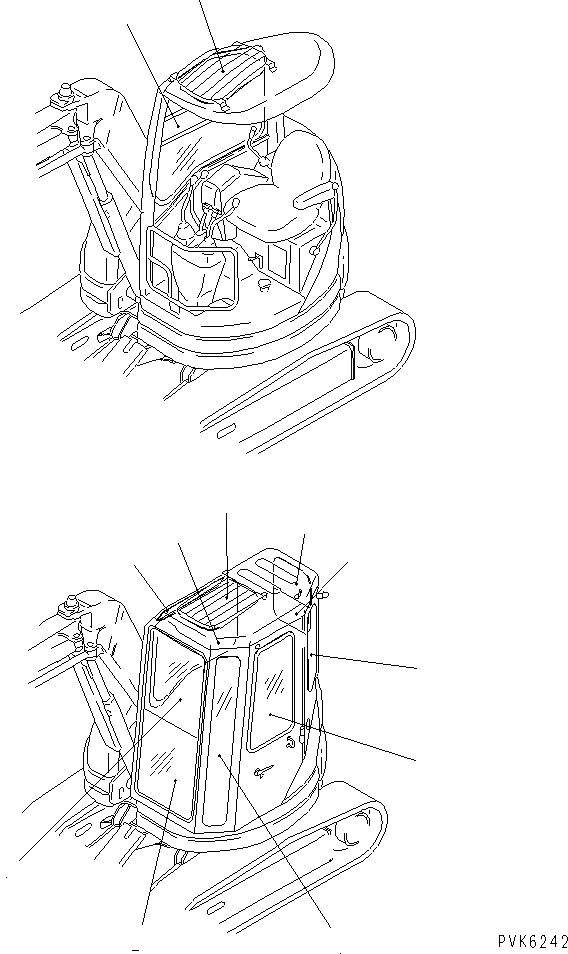 PVK6242