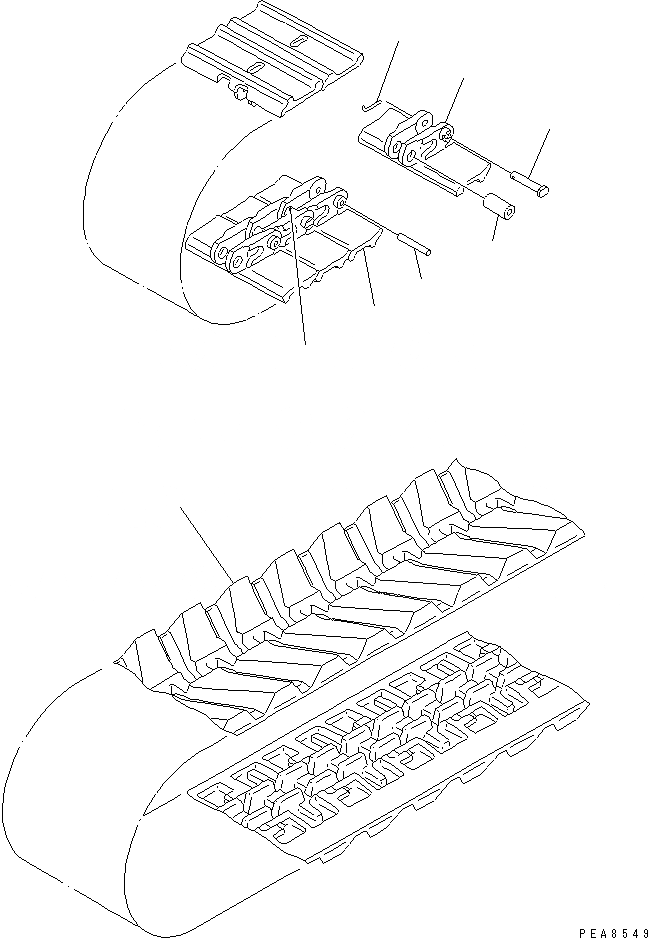 PEA8549