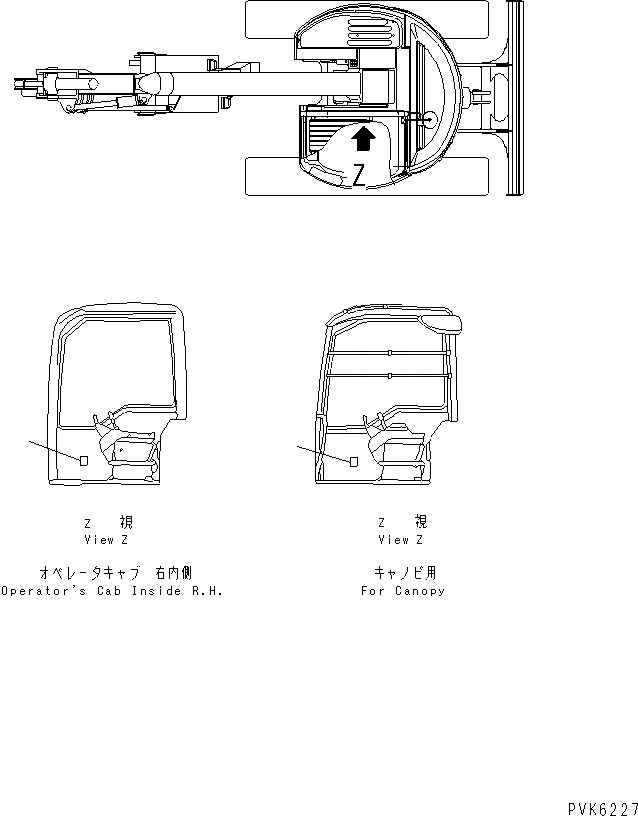 Z

Z 視
View Z

オペレータキャブ 右内側
Operator's Cab Inside R.H.

Z 視
View Z

キャノピ用
For Canopy

PVK6227