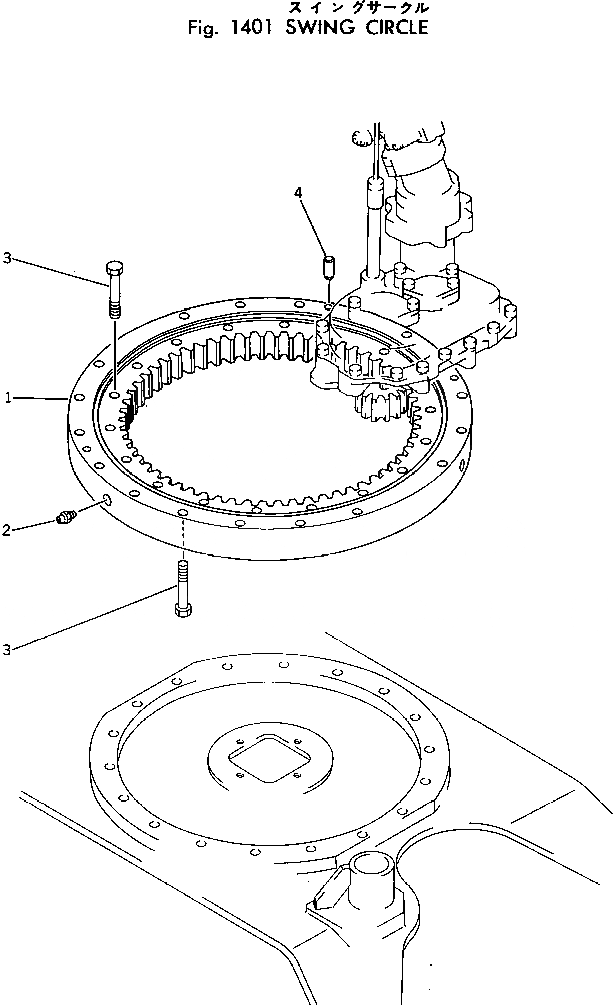 スイングサークル
Fig. 1401 SWING CIRCLE

4
3
1
2
3