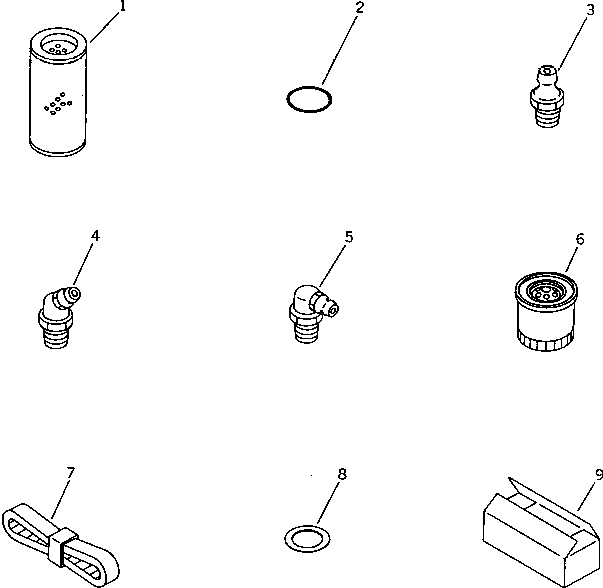 1
2
3
4
5
6
7
8
9