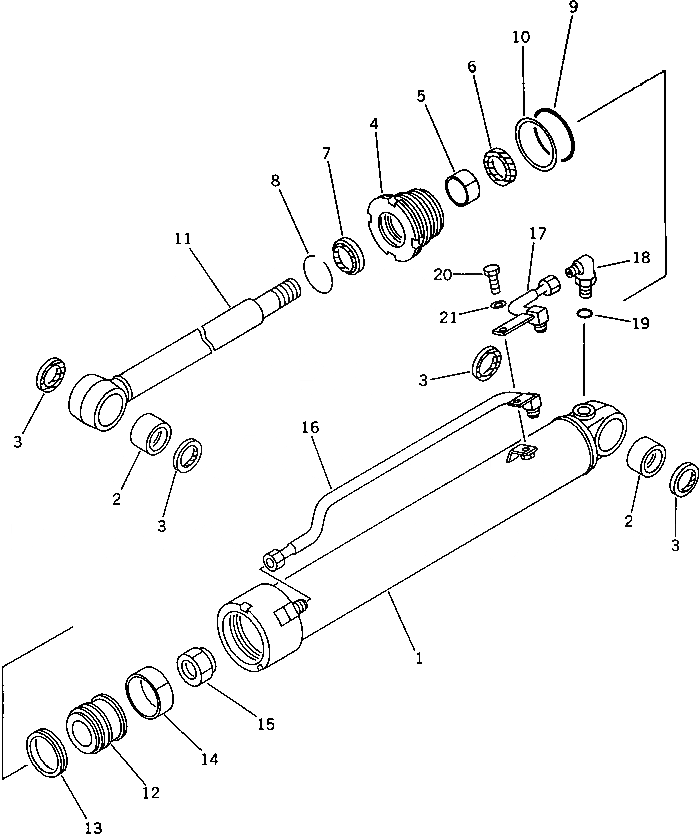 9
10
6
5
4
7
8
11
17
18
20
21
19
3
3
16
2
3
2
3
1
15
14
12
13