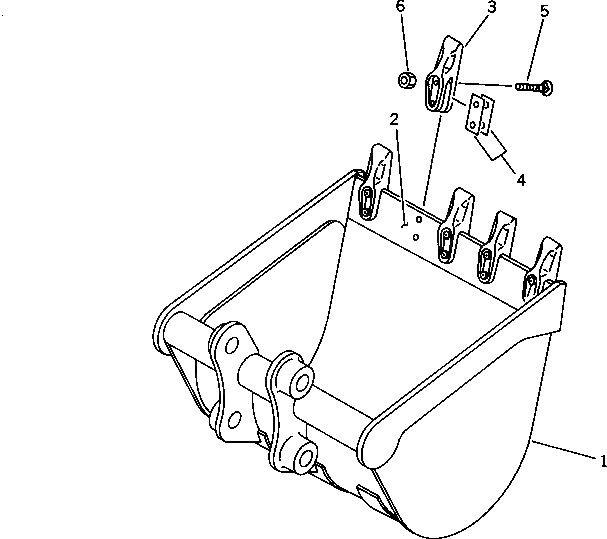 6
3
5
2
4
1