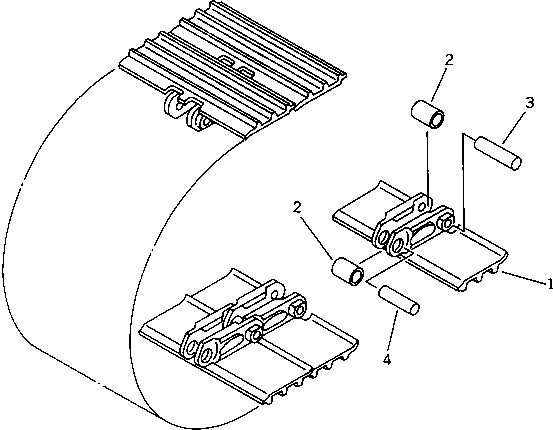 2
3
2
1
4