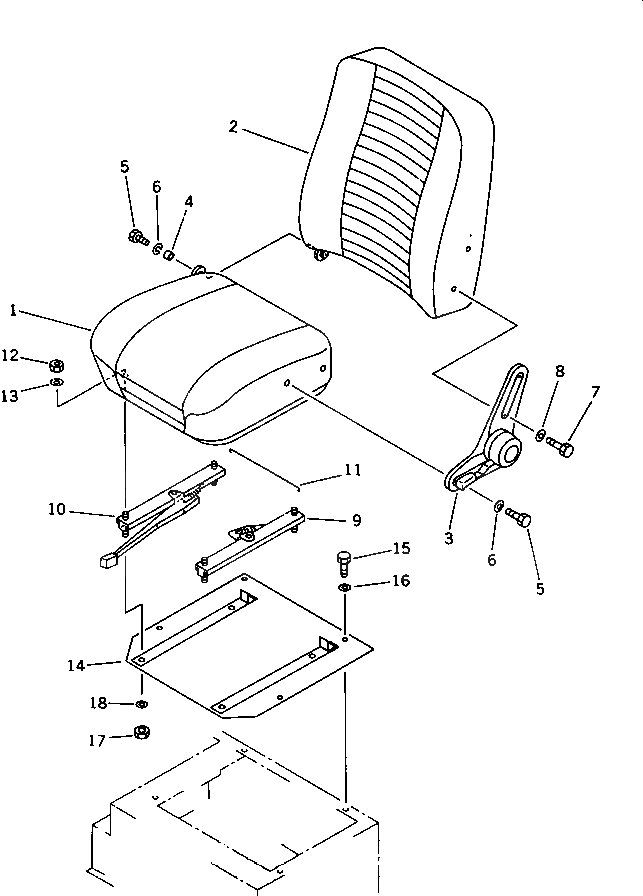 2
5
6
4
1
12
13
8
7
11
10
9
3
6
5
15
16
14
18
17