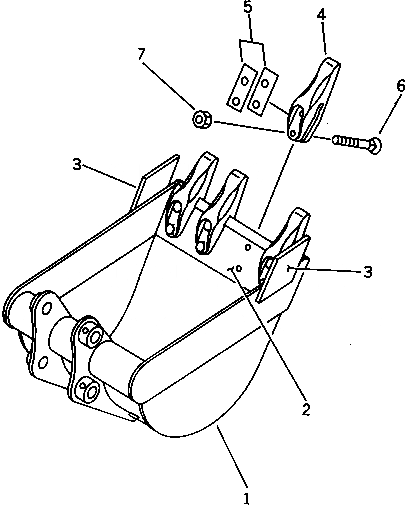 5
4
7
6
3
3
2
1