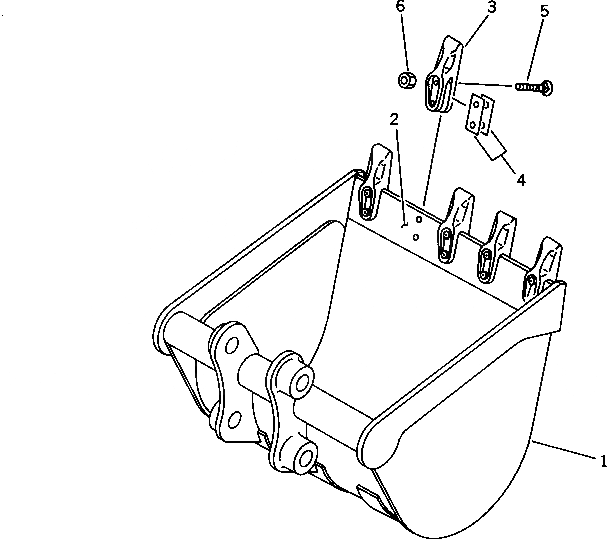 6
3
5
2
4
1