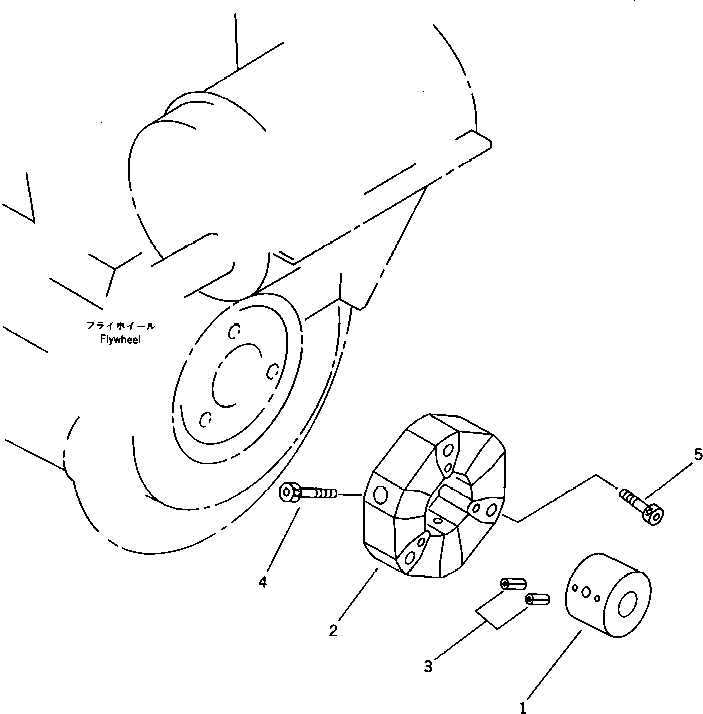 フライホイール
Flywheel

5

4

2

3

1