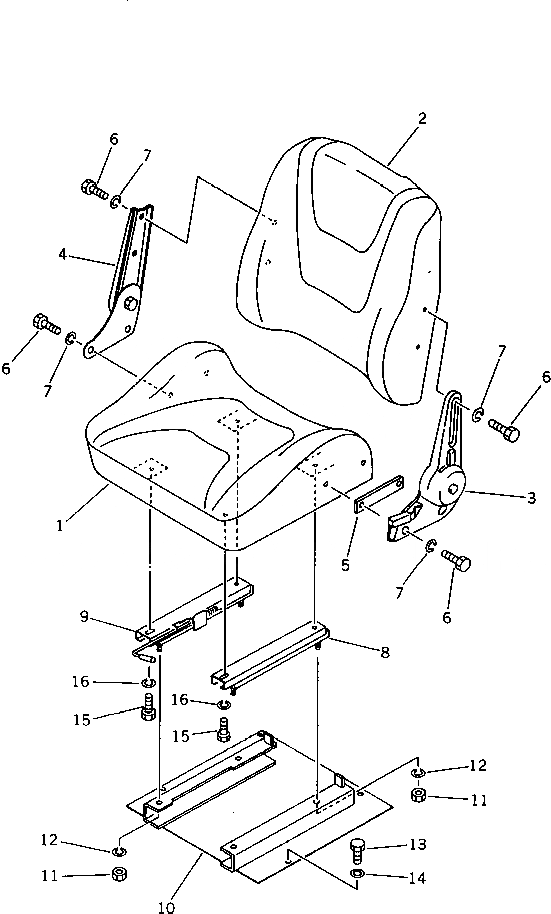 2
6
7
4
6
7
7
6
3
1
5
7
6
9
8
16
15
16
15
12
11
12
11
13
14
10