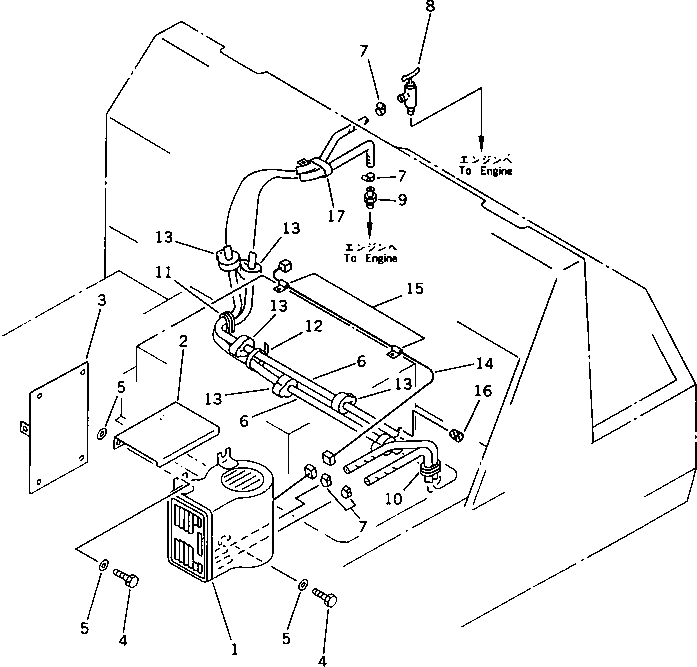 8
7
エンジンへ
To Engine
7
9
17
エンジンへ
To Engine
13
13
11
15
3
13
12
2
6
14
5
13
13
6
16
10
7
5
4
1
5
4