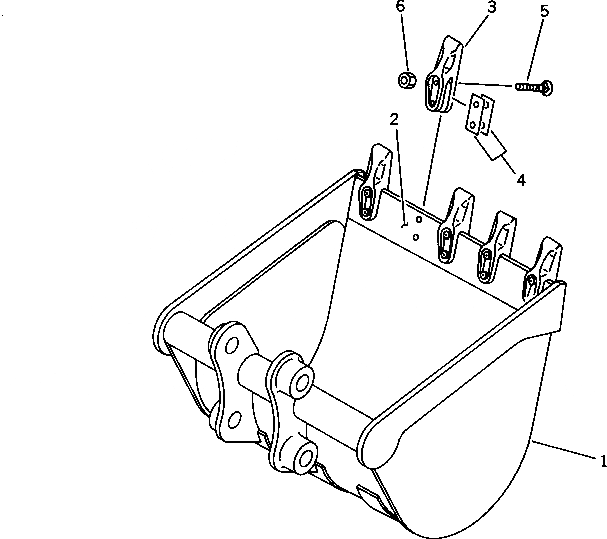 6
3
5
2
4
1