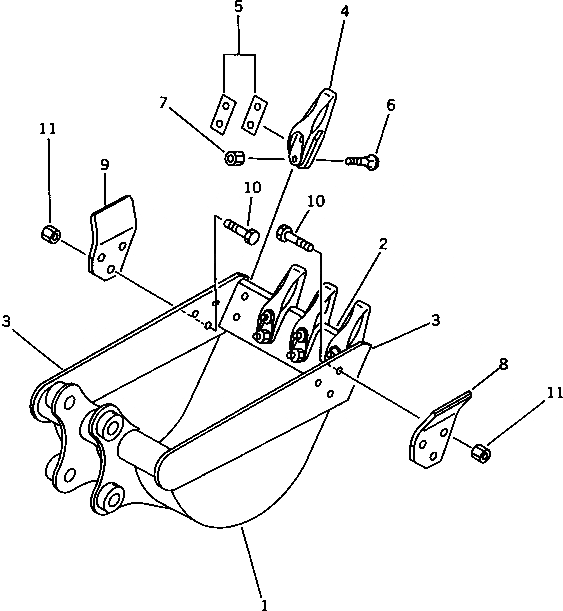 5
4
7
6
11
9
10
10
2
3
3
8
11
1